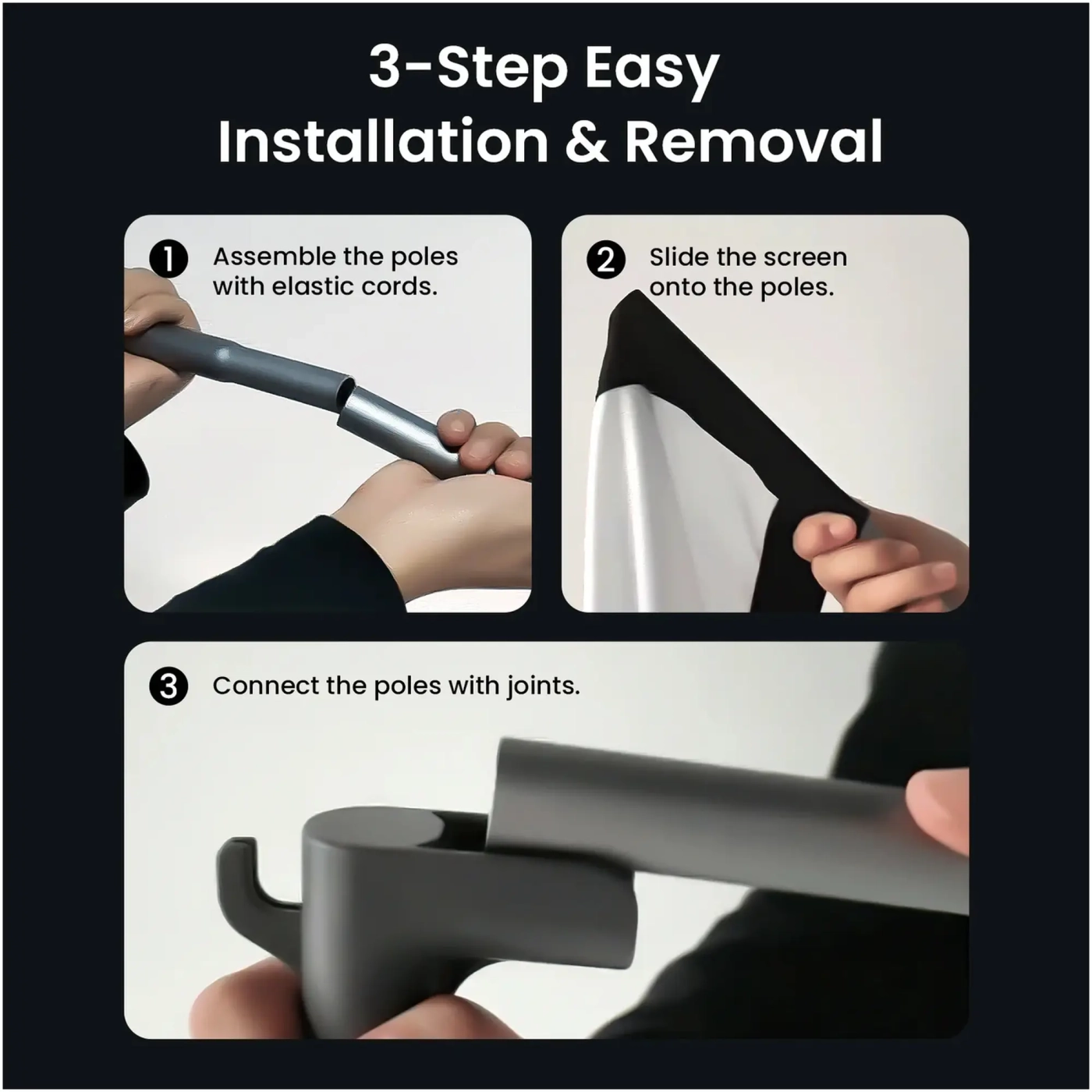 3-Step Easy Installation & Removal

1 Assemble the poles with elastic cords.

2 Slide the screen onto the poles.

3 Connect the poles with joints.