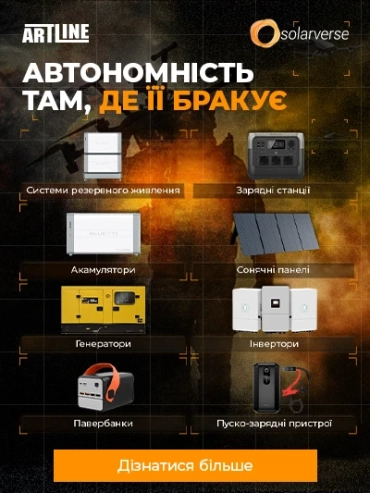 ARTLINE

solarverse

АВТОНОМНІСТЬ ТАМ, ДЕ ЇЇ БРАКУЄ

Системи резервного живлення

Зарядні станції

BLUETTI

Акамулятори

Сонячні панелі

Генератори

Інвертори

Павербанки

Пуско-зарядні пристрої

Дізнатися більше